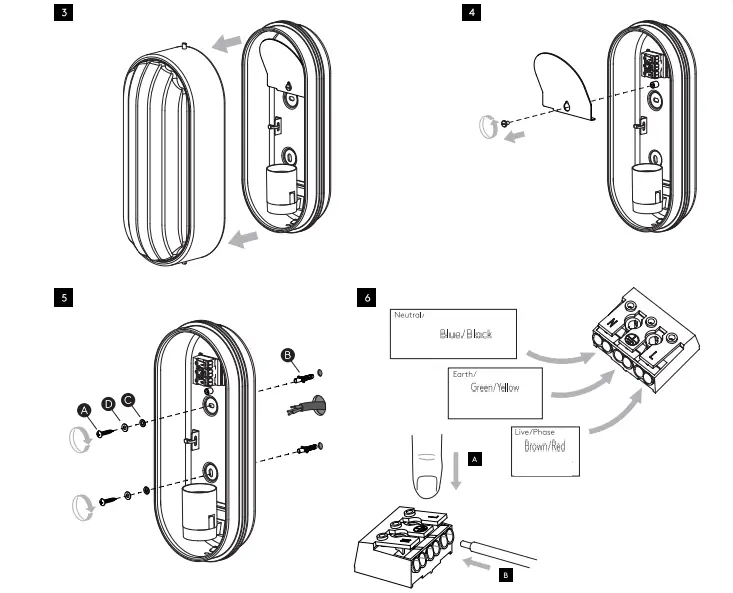 3

4

5

A D C B

6

Neutral/
Blue/Black

Earth/
Green/Yellow

Live/Phase
Brown/Red

N L

A

B