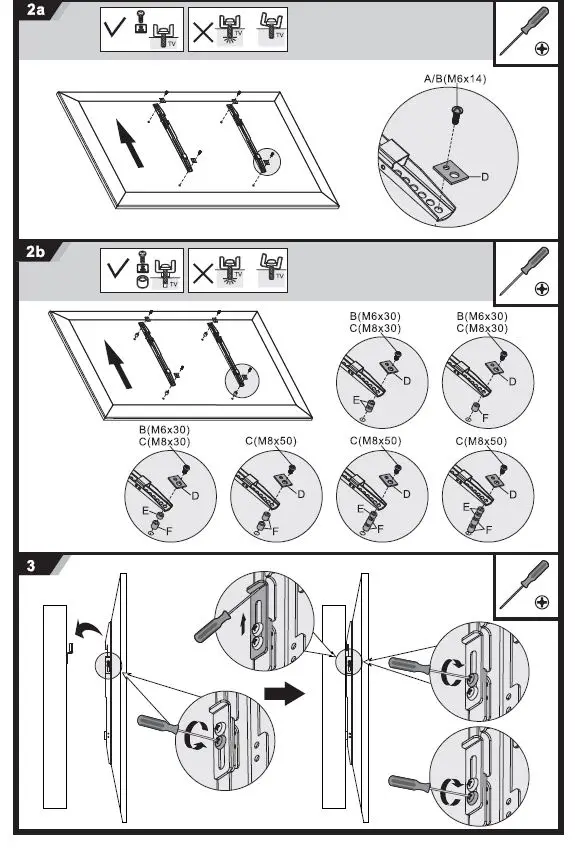 2a

TV

TV TV

A/B(M6x14)

D

2b

TV

TV TV

B(M6x30)
C(M8x30)

D

E

B(M6x30)
C(M8x30)

D

F

B(M6x30)
C(M8x30)

D

E

F

C(M8x50)

D

F

C(M8x50)

D

E

F

C(M8x50)

D

E

F

3