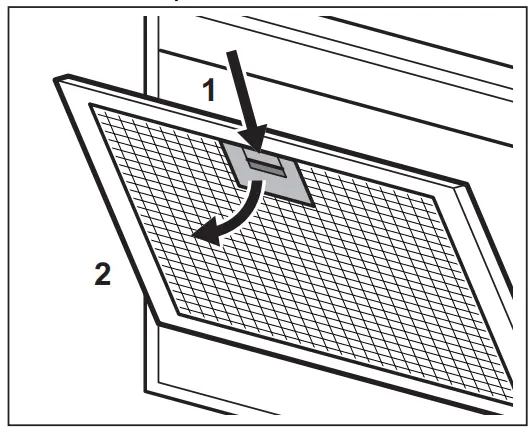 1
2