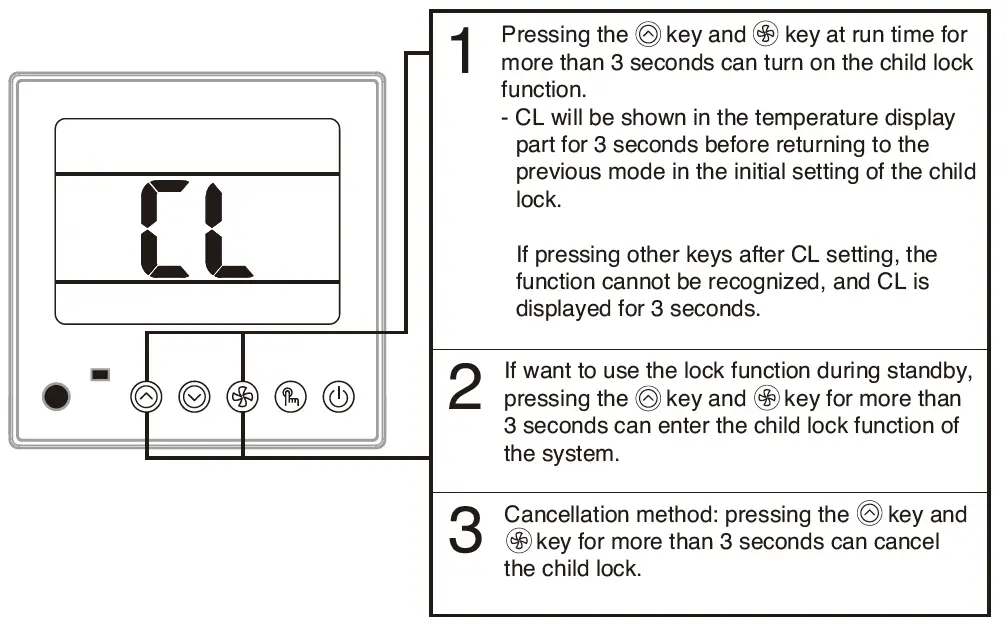 CL

1 Pressing the key and key at run time for more than 3 seconds can turn on the child lock function.
- CL will be shown in the temperature display part for 3 seconds before returning to the previous mode in the initial setting of the child lock.

If pressing other keys after CL setting, the function cannot be recognized, and CL is displayed for 3 seconds.

2 If want to use the lock function during standby, pressing the key and key for more than 3 seconds can enter the child lock function of the system.

3 Cancellation method: pressing the key and key for more than 3 seconds can cancel the child lock.