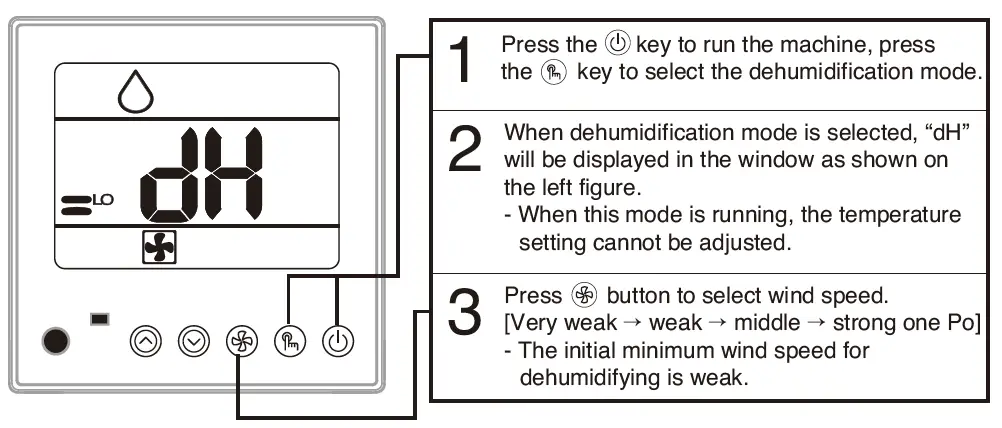 LO

dH

1 Press the key to run the machine, press the key to select the dehumidification mode.

2 When dehumidification mode is selected, “dH” will be displayed in the window as shown on the left figure.
- When this mode is running, the temperature setting cannot be adjusted.

3 Press button to select wind speed.
[Very weak → weak → middle → strong one Po]
- The initial minimum wind speed for dehumidifying is weak.