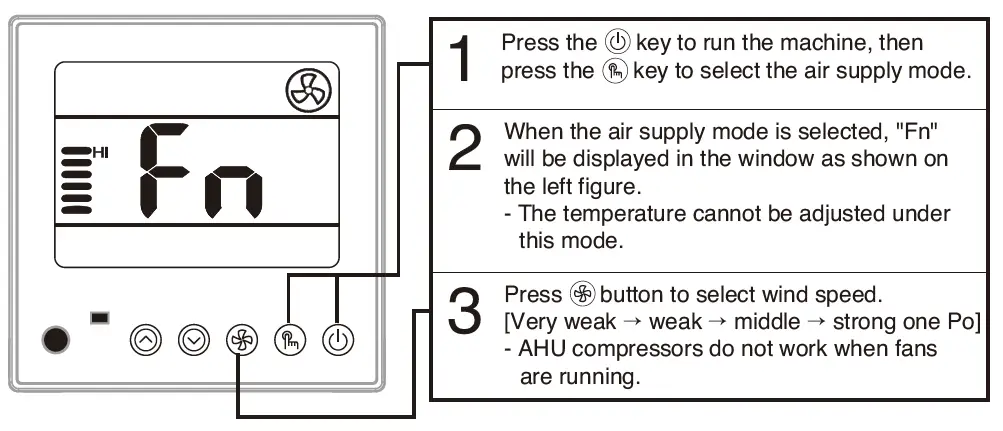 HI
Fn

1 Press the key to run the machine, then press the key to select the air supply mode.

2 When the air supply mode is selected, "Fn" will be displayed in the window as shown on the left figure.
- The temperature cannot be adjusted under this mode.

3 Press button to select wind speed.
[Very weak → weak → middle → strong one Po]
- AHU compressors do not work when fans are running.