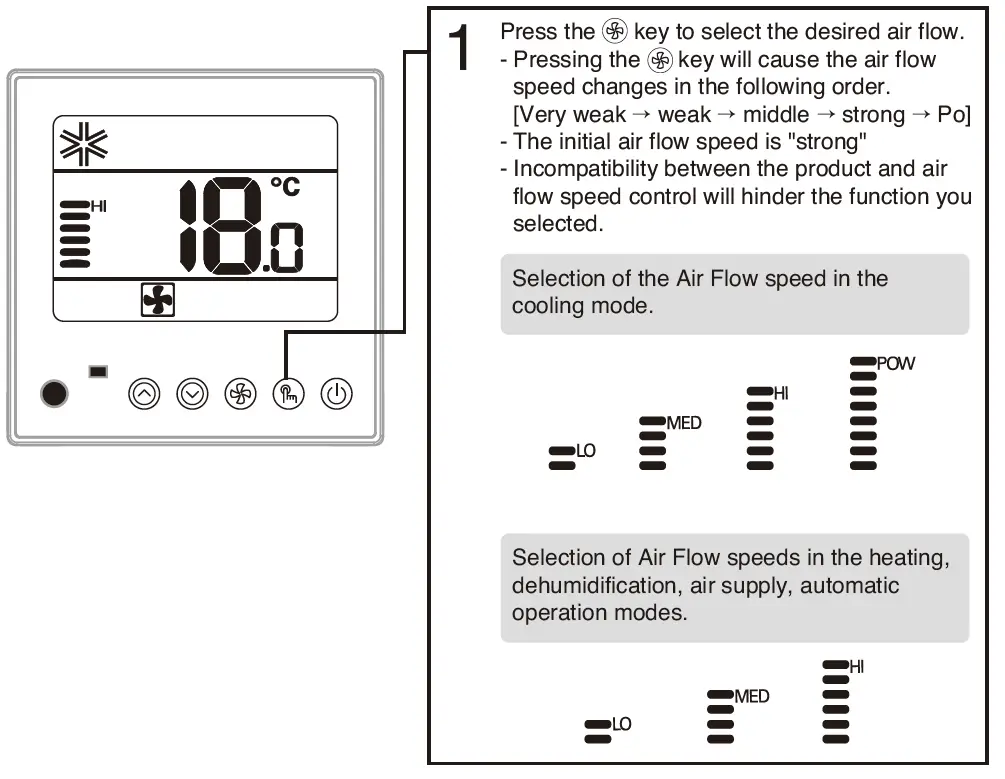 HI

18.0 °C

1

Press the key to select the desired air flow.
- Pressing the key will cause the air flow speed changes in the following order. [Very weak → weak → middle → strong → Po]
- The initial air flow speed is "strong"
- Incompatibility between the product and air flow speed control will hinder the function you selected.

Selection of the Air Flow speed in the cooling mode.

LO MED HI POW

Selection of Air Flow speeds in the heating, dehumidification, air supply, automatic operation modes.

LO MED HI