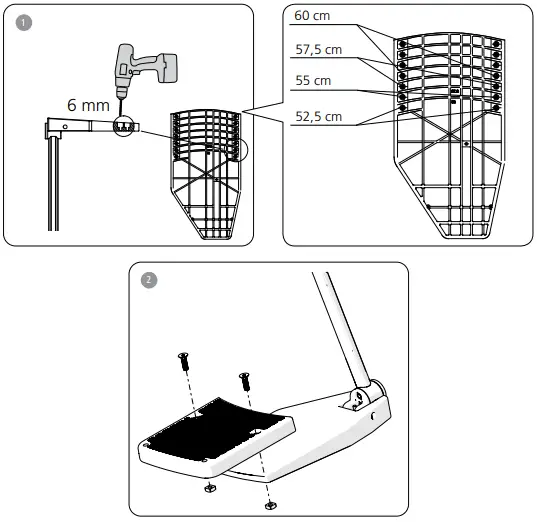 1

6 mm

60 cm

57,5 cm

55 cm

52,5 cm

2