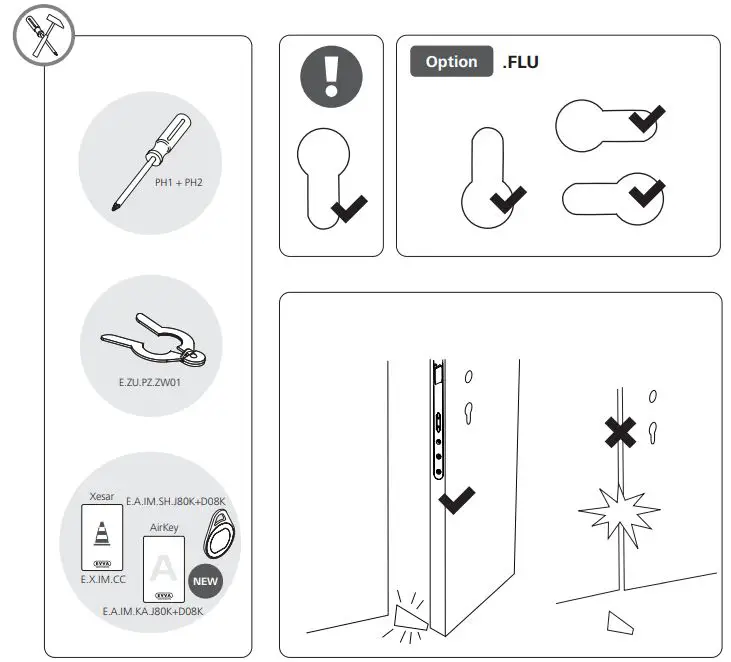 PH1 + PH2

E.ZU.PZ.ZW01

Xesar
E.A.IM.SH.J80K+D08K
AirKey
EVVA
E.X.IM.CC
A
EVVA
NEW
E.A.IM.KA.J80K+D08K

Option .FLU