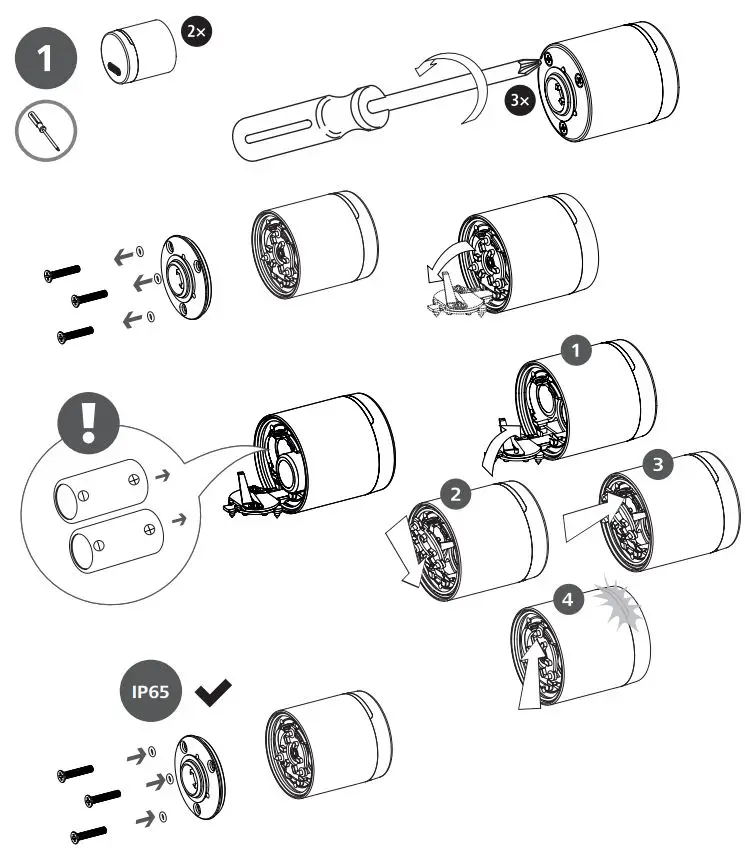 1

2×

3×

!

1

2

3

4

IP65