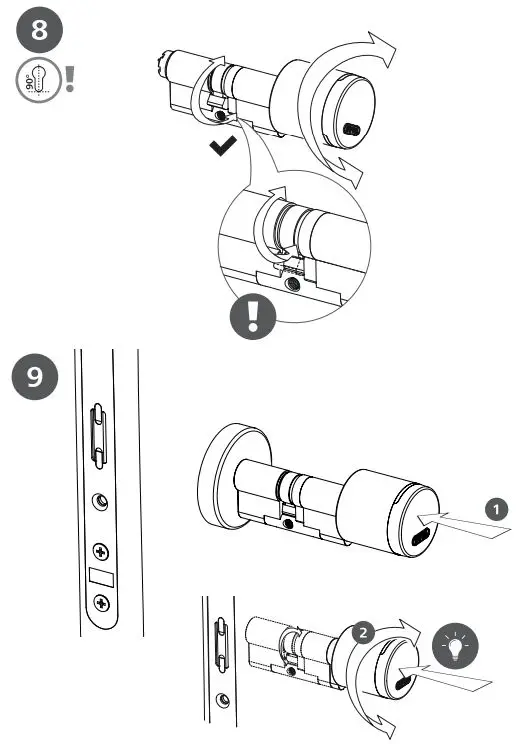 8

90°

!

!

9

1

2