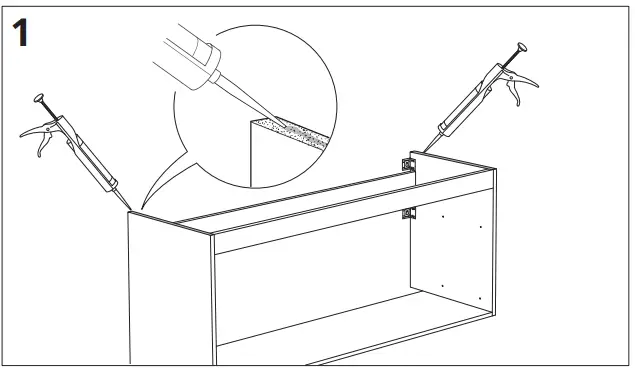 1