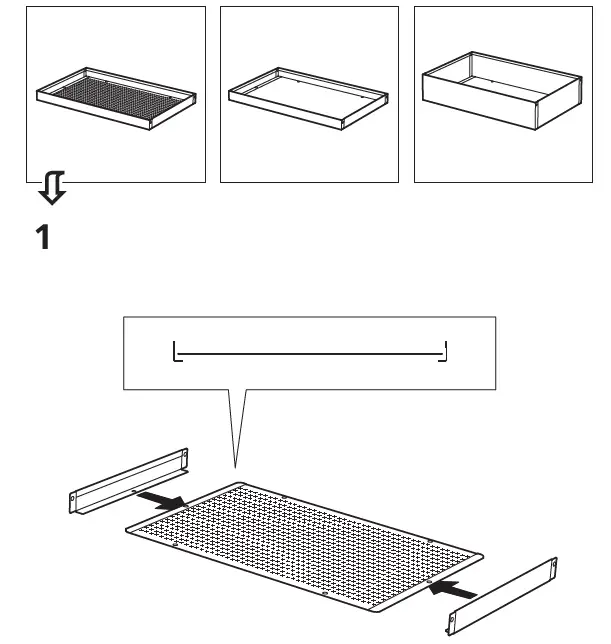 1