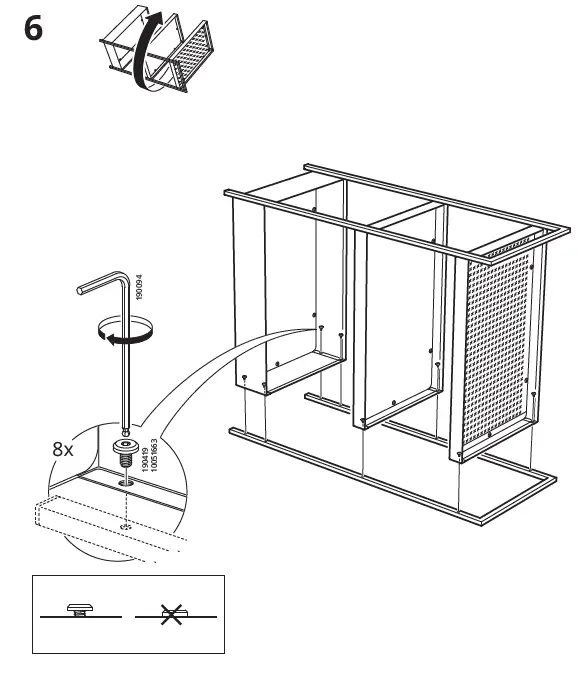 6

190094

8x

190419
10051663