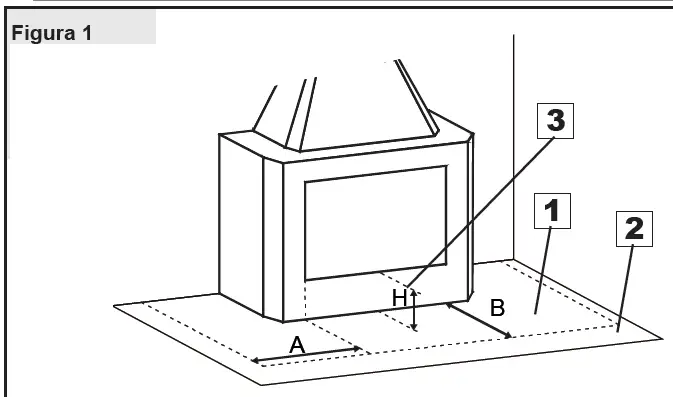 Figura 1

3

1

2

H

B

A