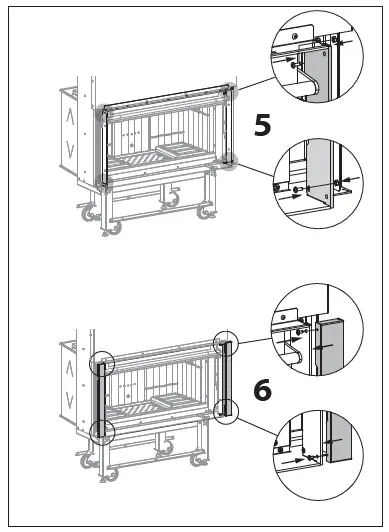 5

6