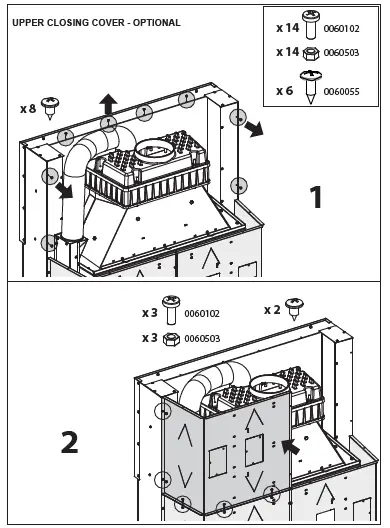 UPPER CLOSING COVER - OPTIONAL

x 14 0060102
x 14 0060503
x 6 0060055

x 8

1

x 3 0060102
x 3 0060503
x 2

2