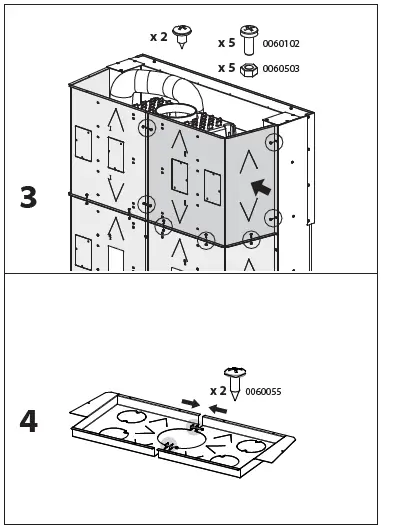 x 2

x 5 0060102

x 5 0060503

3

x 2 0060055

4