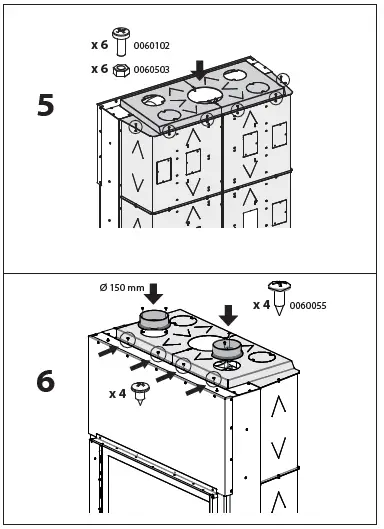 x 6 0060102
x 6 0060503
5

Ø 150 mm
x 4 0060055
6
x 4