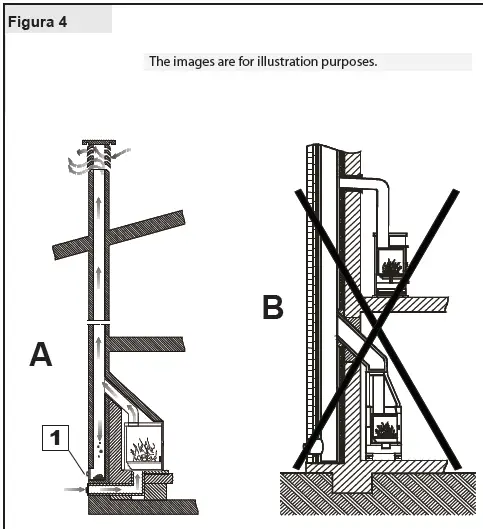 Figura 4

The images are for illustration purposes.

A

1

B