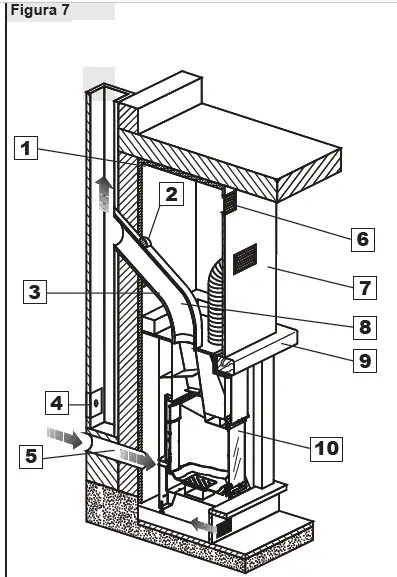 Figura 7

1
2
3
4
5
6
7
8
9
10