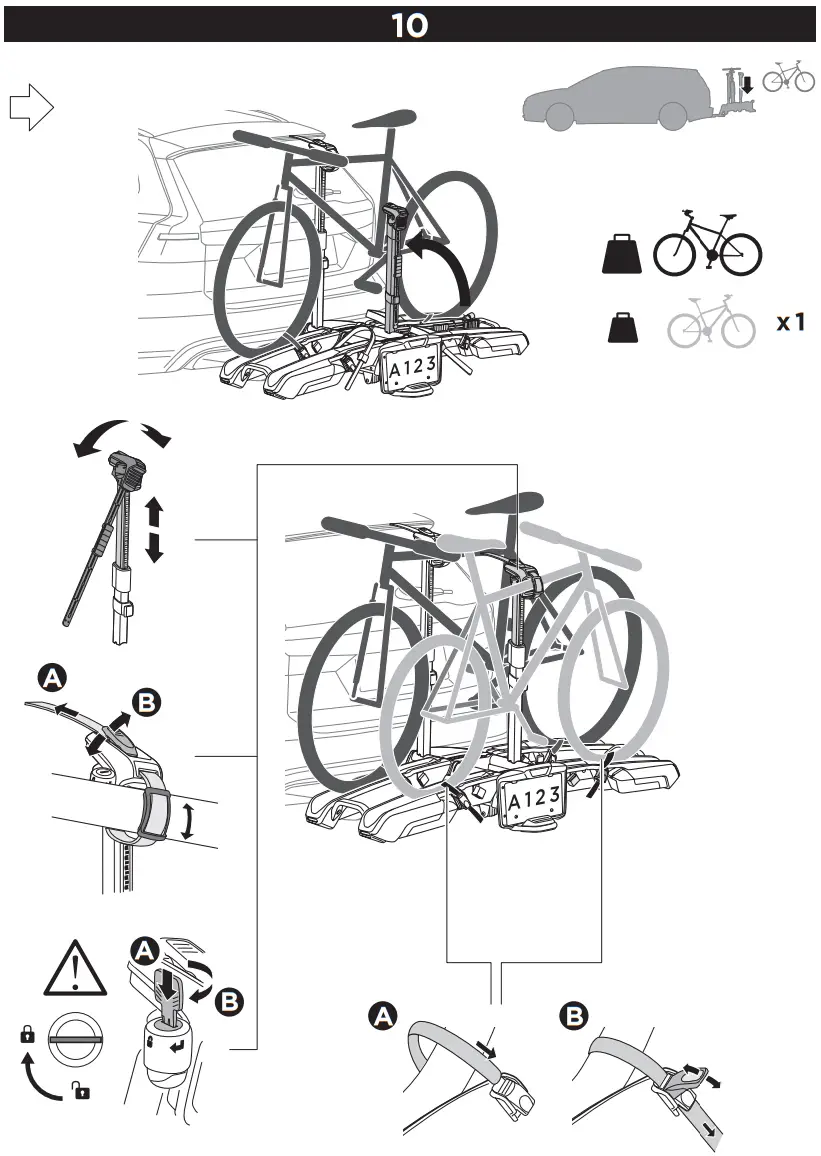 10

A123

x 1

A

B

A123

A

B

A

B