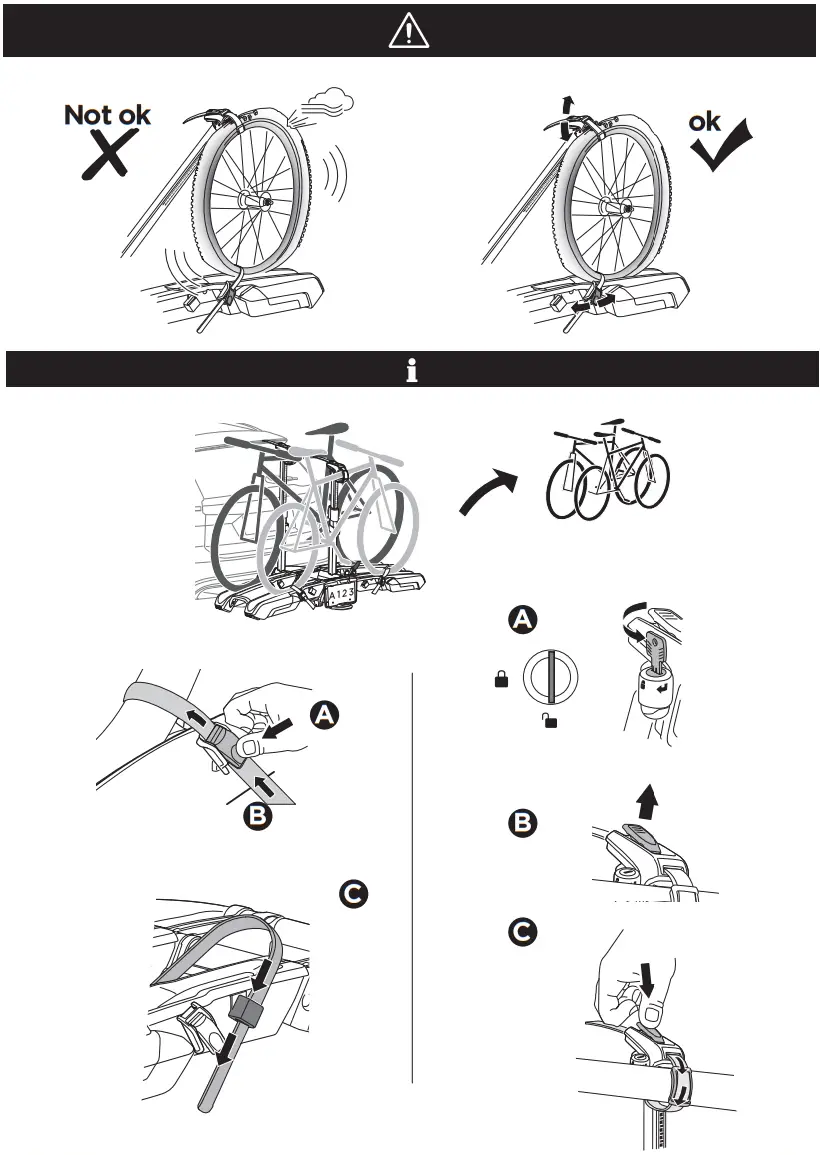 Not ok

ok

A123

A

B

C

A

B

C