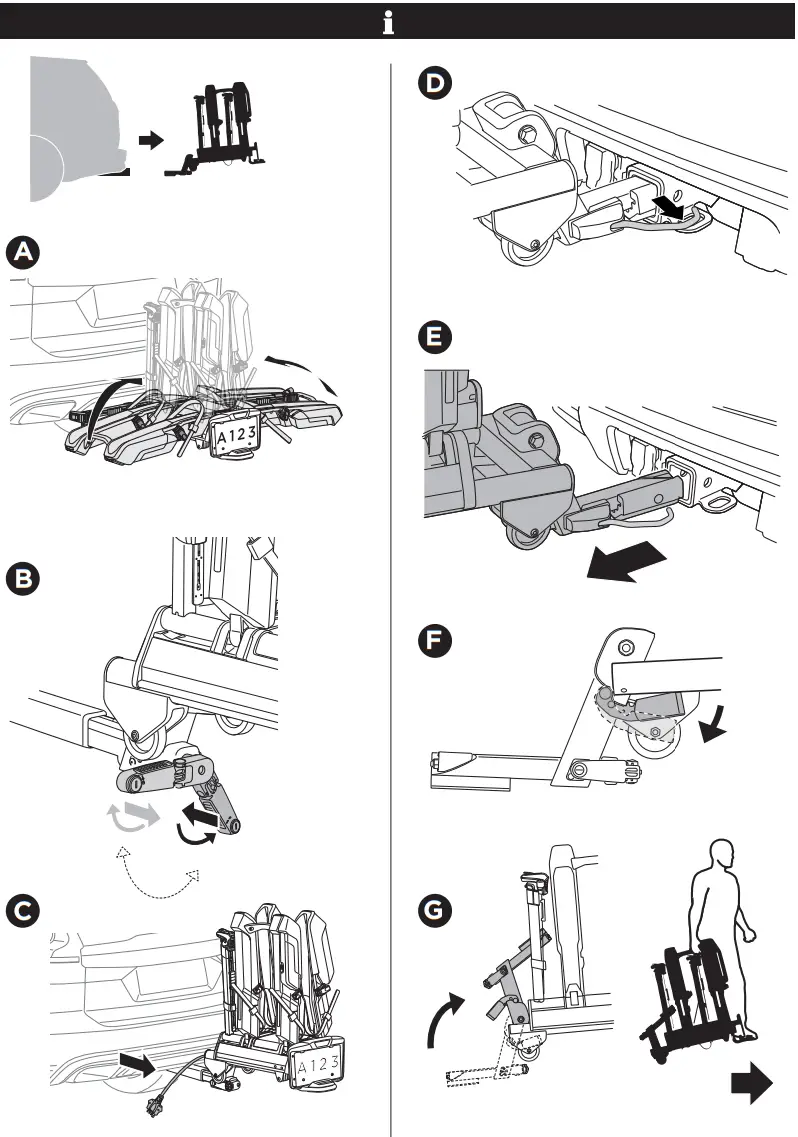 i

A

A123

B

C

A123

D

E

F

G