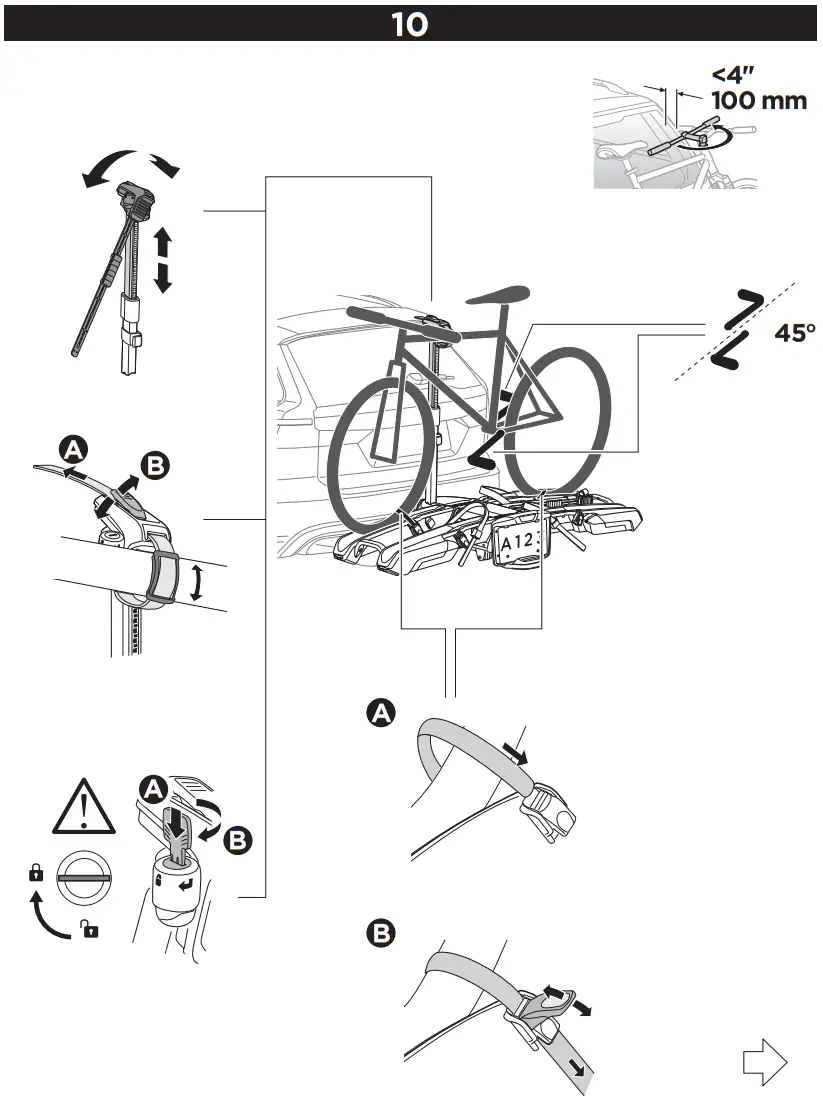 10

<4"
100 mm

45°

A
B

A12

A

B

A

B