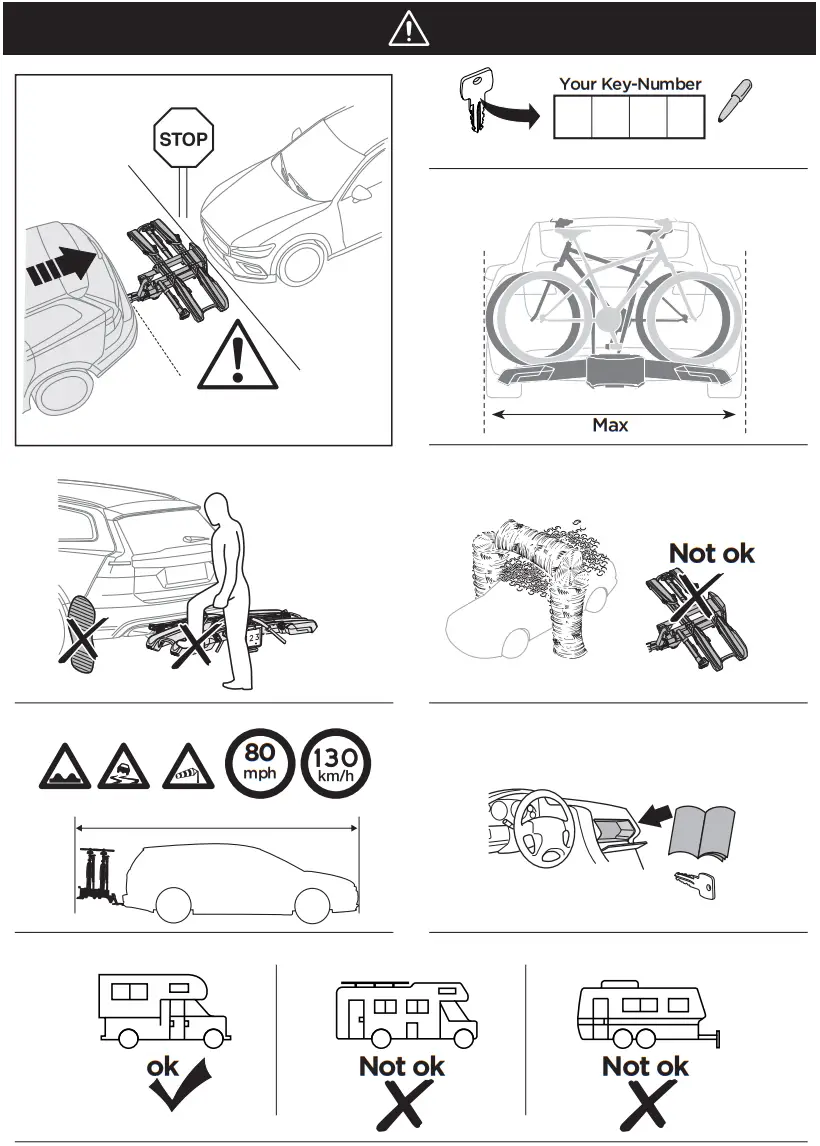 STOP

Your Key-Number

Max

Not ok

80 mph

130 km/h

ok

Not ok

Not ok