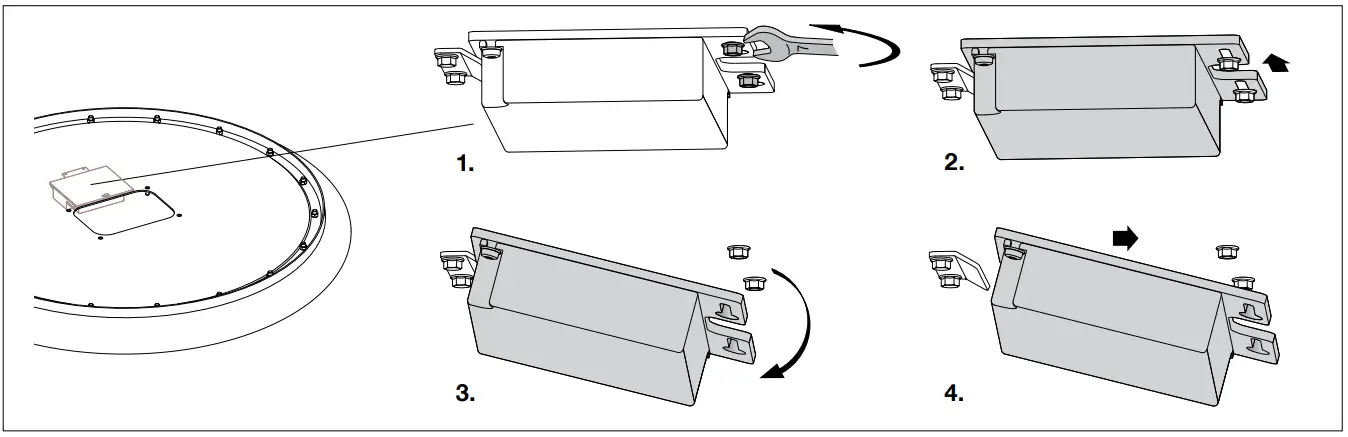 1.

2.

3.

4.