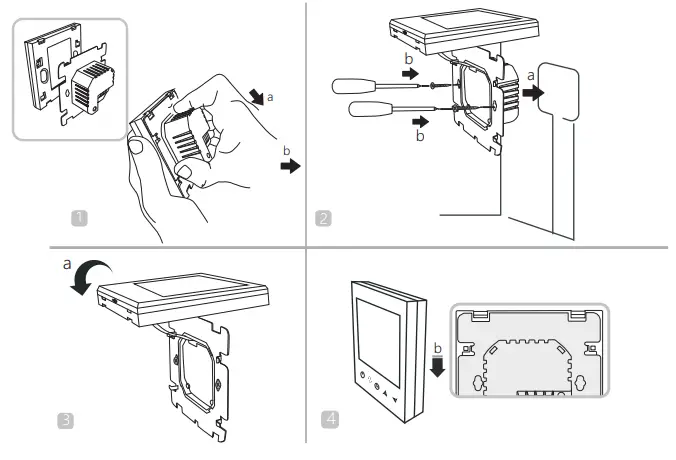 a
b
1
b
a
b
2
a
3
b
4