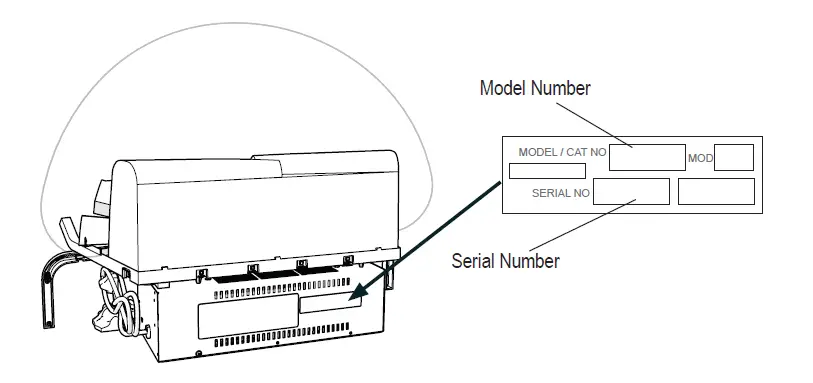 Model Number

MODEL / CAT NO

MOD

SERIAL NO

Serial Number