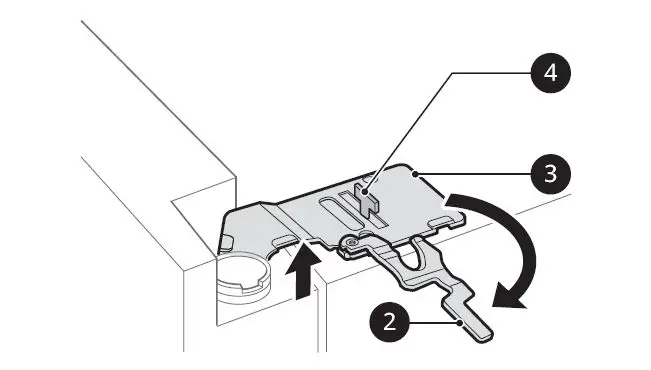 4
3
2