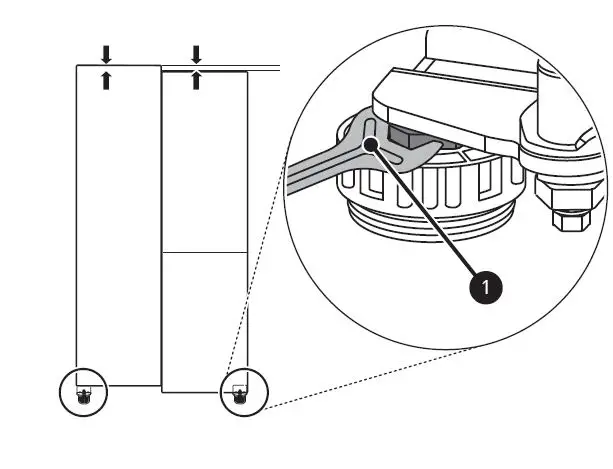 1