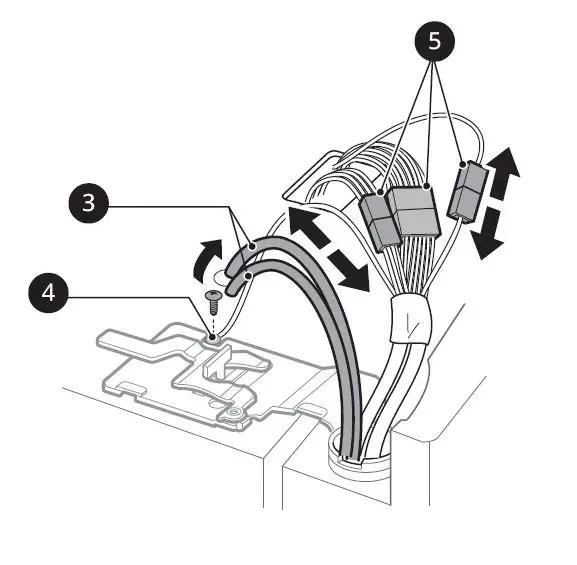 5
3
4