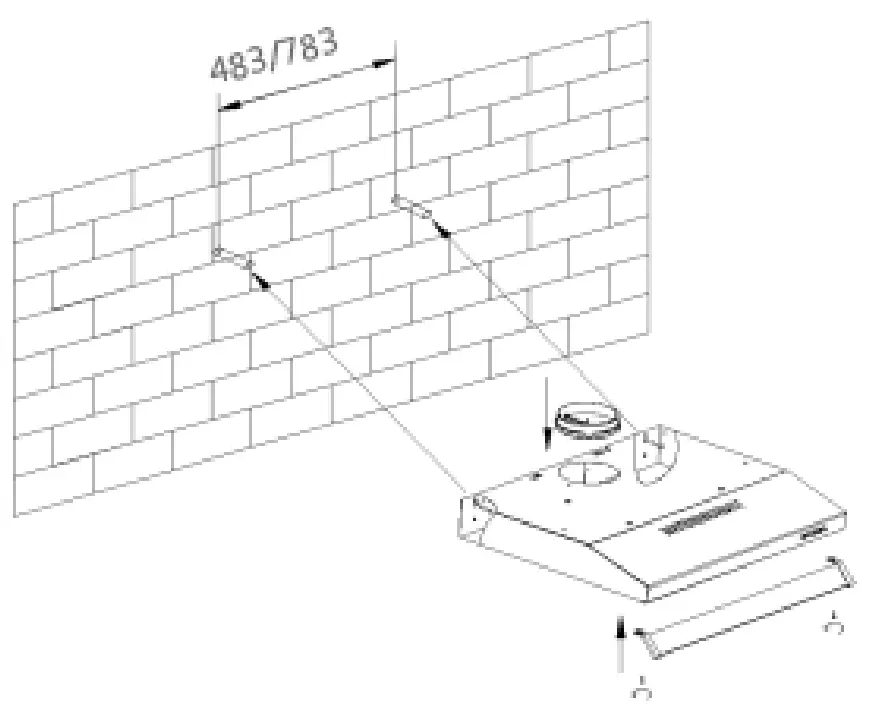 483/783