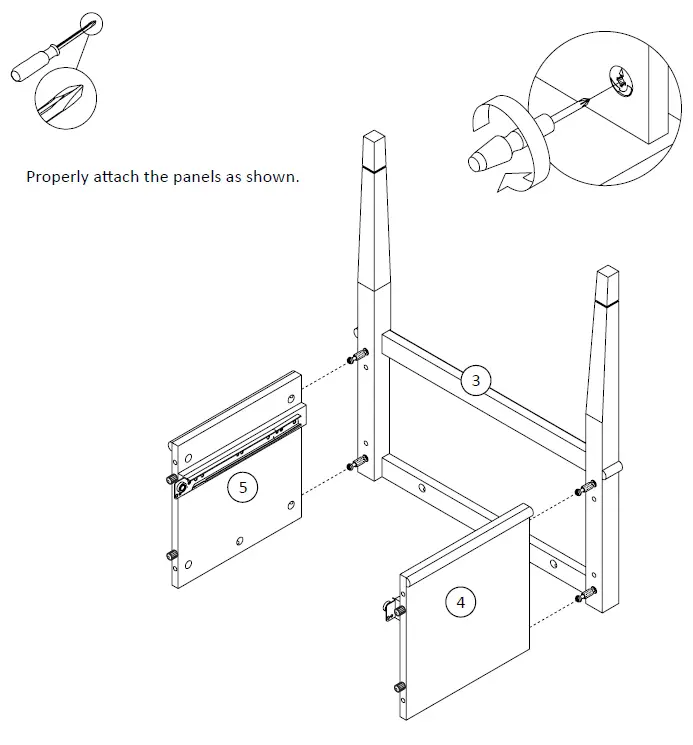 Properly attach the panels as shown.

3

5

4