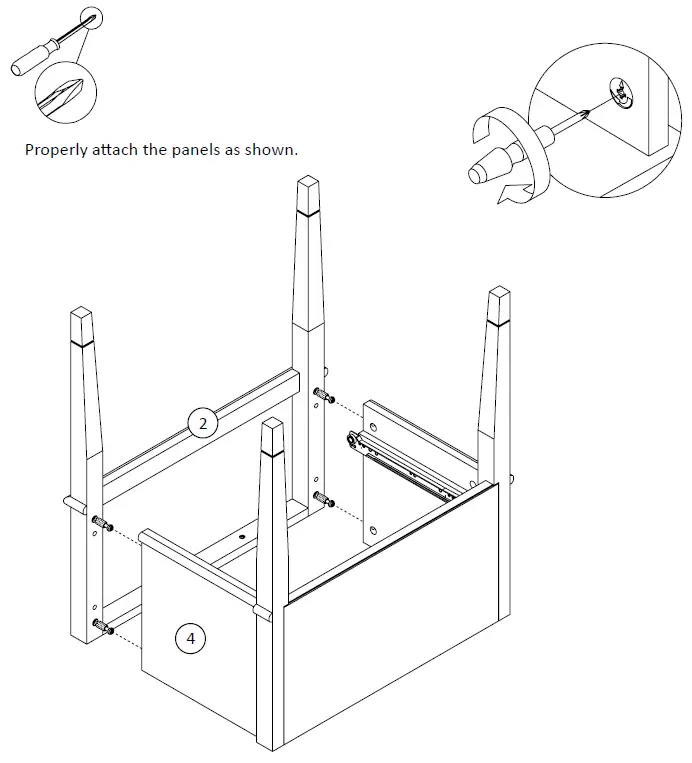 Properly attach the panels as shown.

2

4