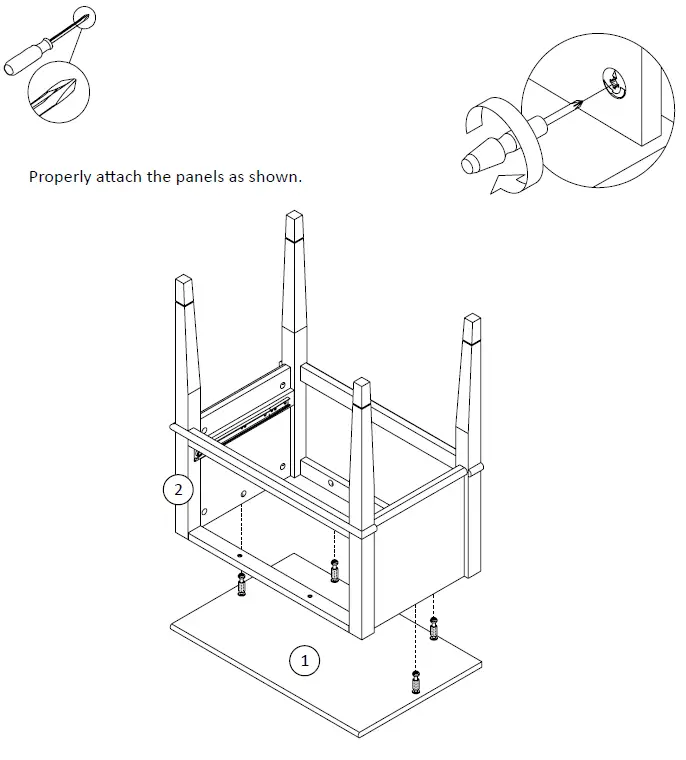 Properly attach the panels as shown.

2

1