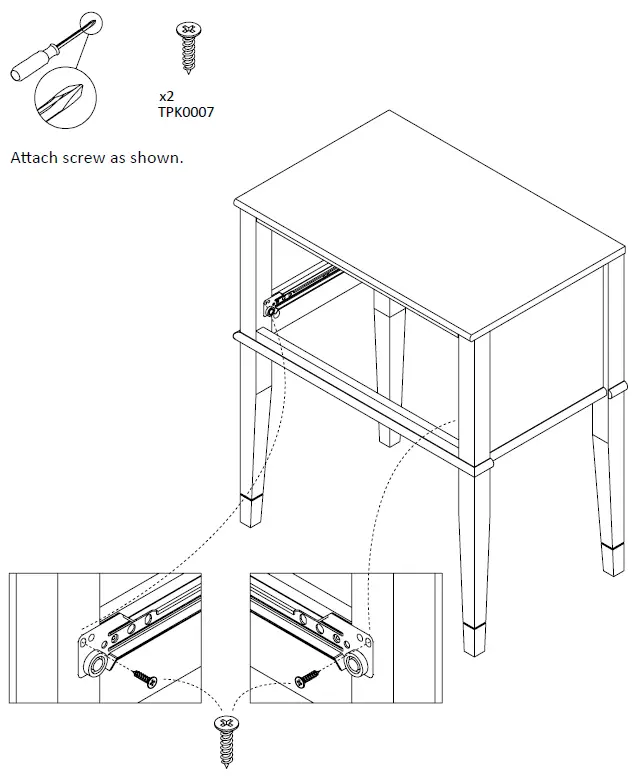 x2
TPK0007

Attach screw as shown.