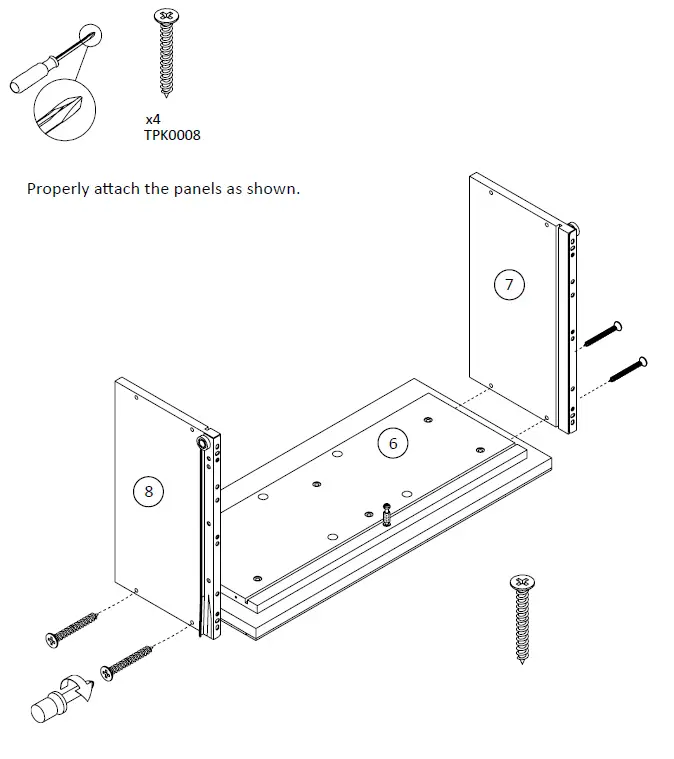 x4
TPK0008

Properly attach the panels as shown.

7

6

8