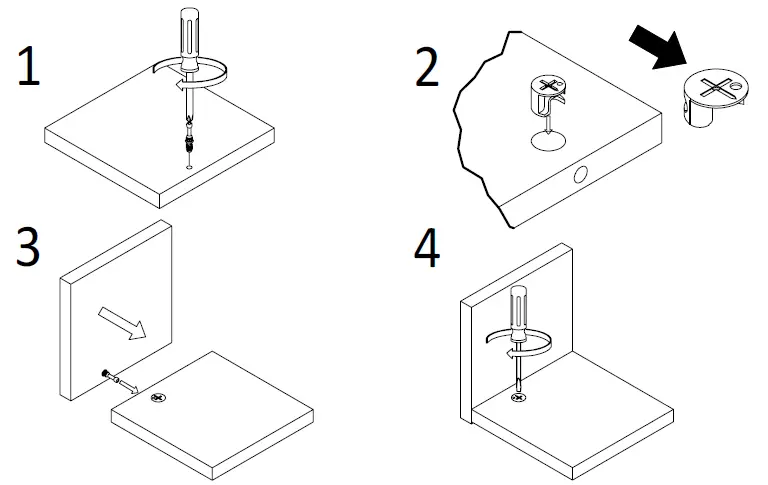 1

2

3

4