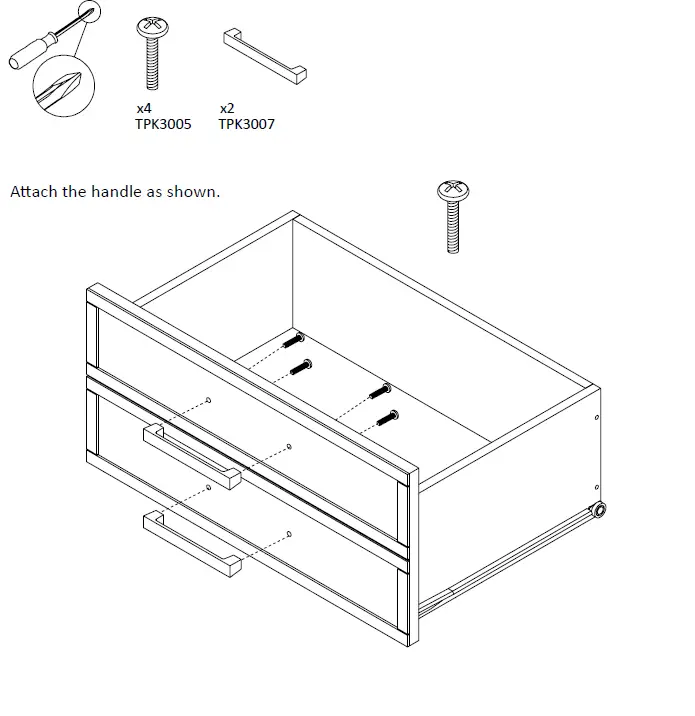 x4
TPK3005

x2
TPK3007

Attach the handle as shown.