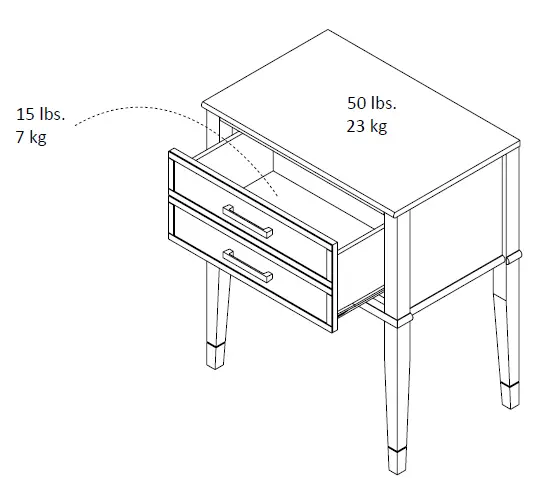 15 lbs.
7 kg

50 lbs.
23 kg