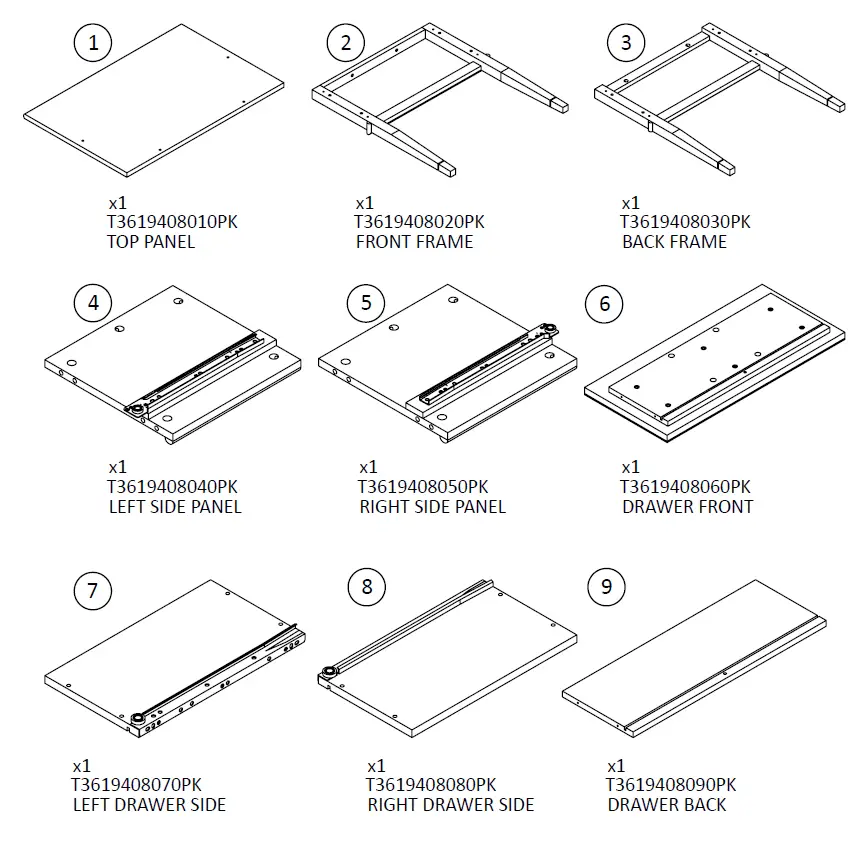 1

x1
T3619408010PK
TOP PANEL

2

x1
T3619408020PK
FRONT FRAME

3

x1
T3619408030PK
BACK FRAME

4

x1
T3619408040PK
LEFT SIDE PANEL

5

x1
T3619408050PK
RIGHT SIDE PANEL

6

x1
T3619408060PK
DRAWER FRONT

7

x1
T3619408070PK
LEFT DRAWER SIDE

8

x1
T3619408080PK
RIGHT DRAWER SIDE

9

x1
T3619408090PK
DRAWER BACK