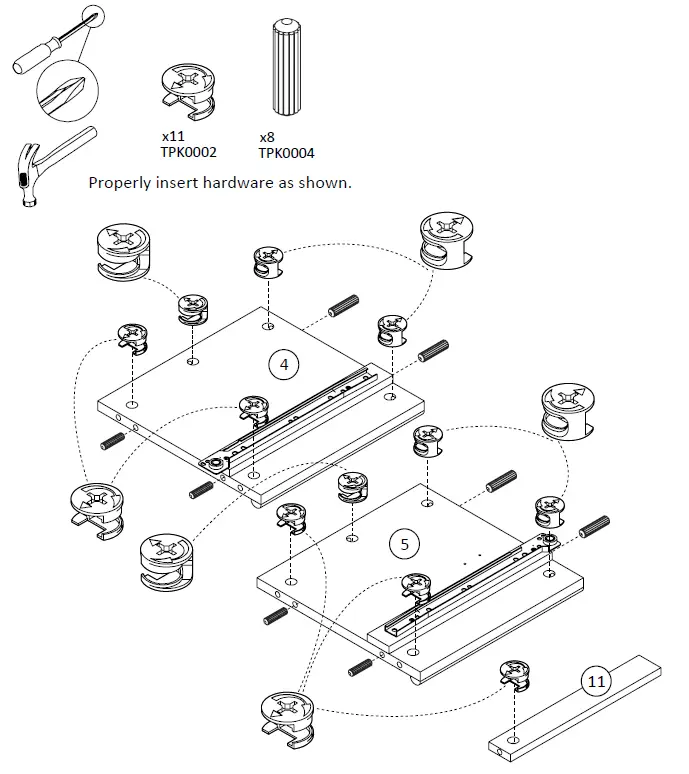 x11
TPK0002

x8
TPK0004

Properly insert hardware as shown.

4

5

11