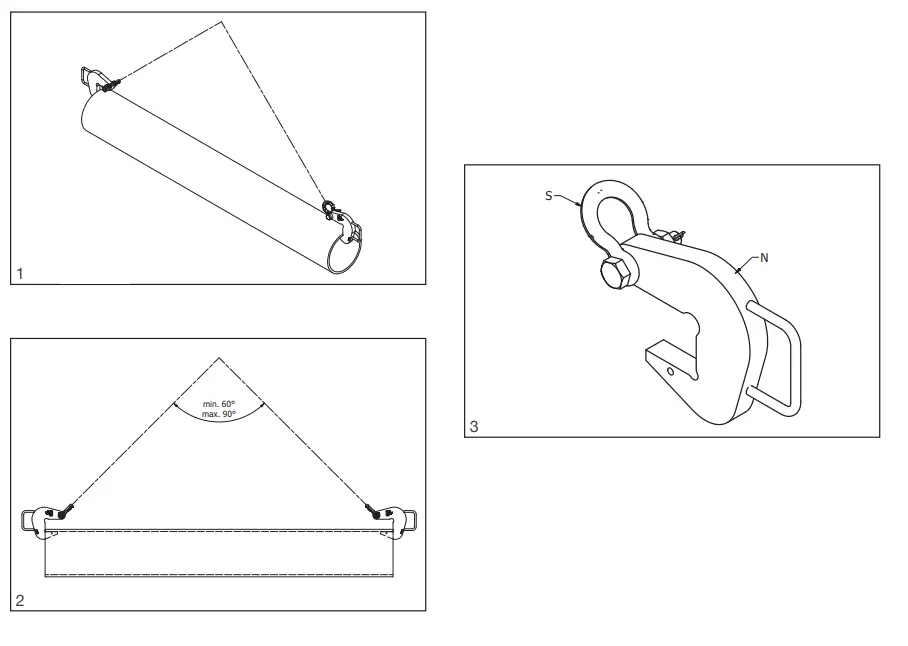 1

min. 60°
max. 90°

2

S

N

3