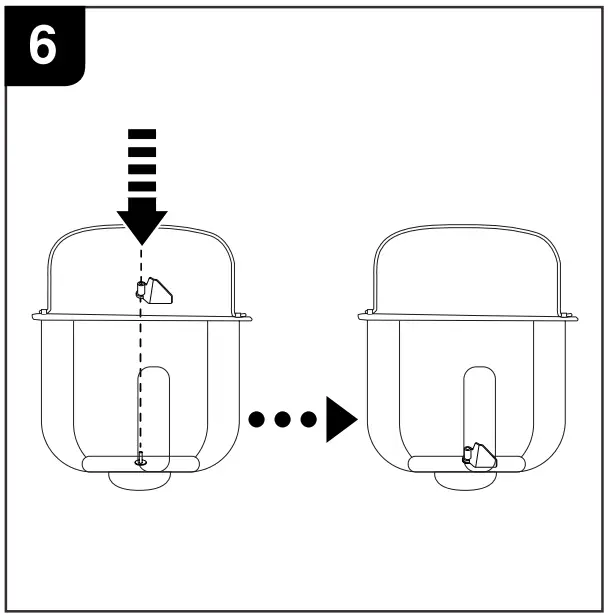 6