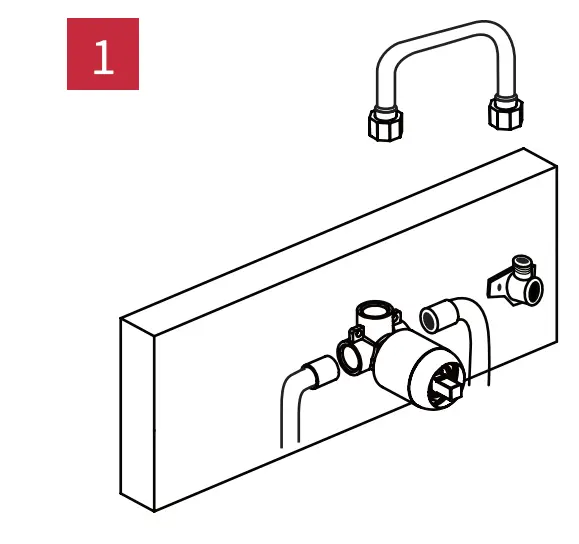 1