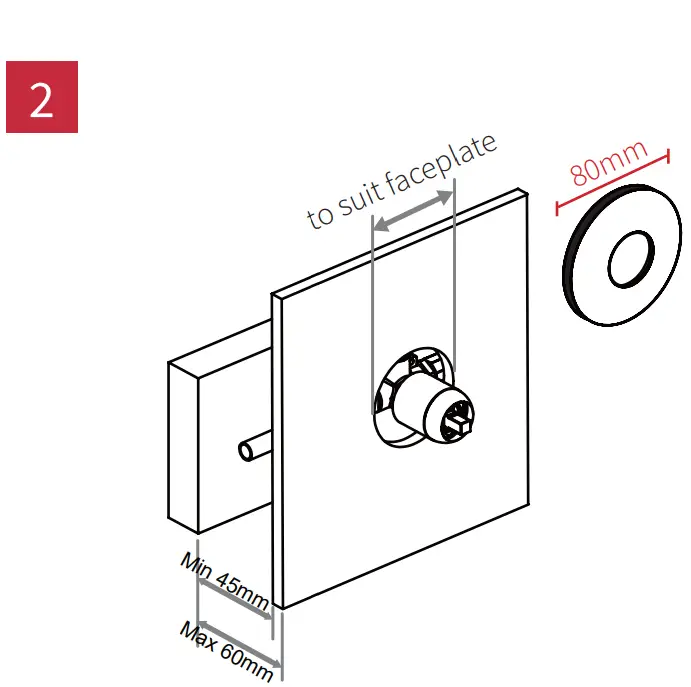 2

to suit faceplate

80mm

Min 45mm

Max 60mm