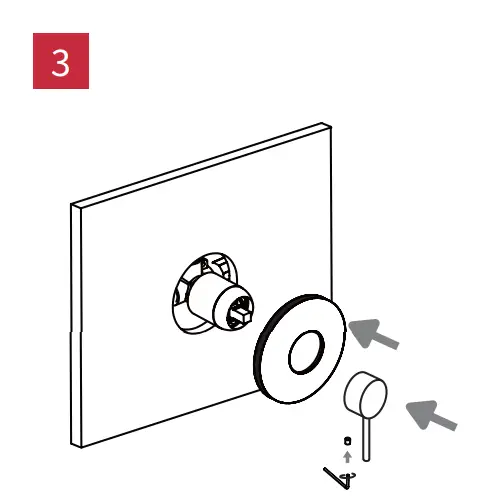 3