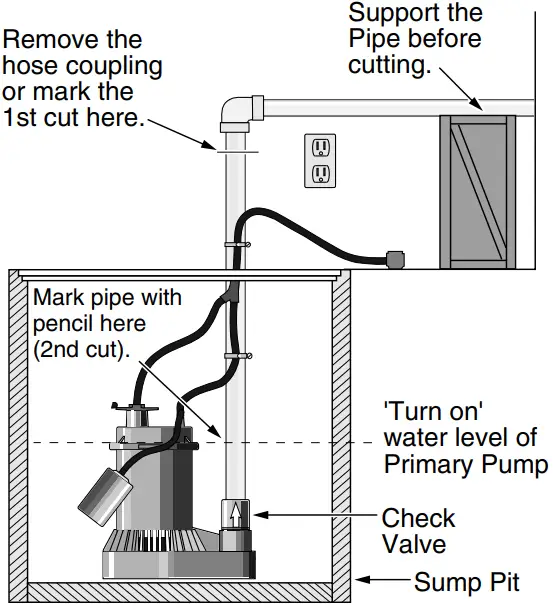 Remove the hose coupling or mark the 1st cut here.

Support the Pipe before cutting.

Mark pipe with pencil here (2nd cut).

'Turn on' water level of Primary Pump

Check Valve

Sump Pit