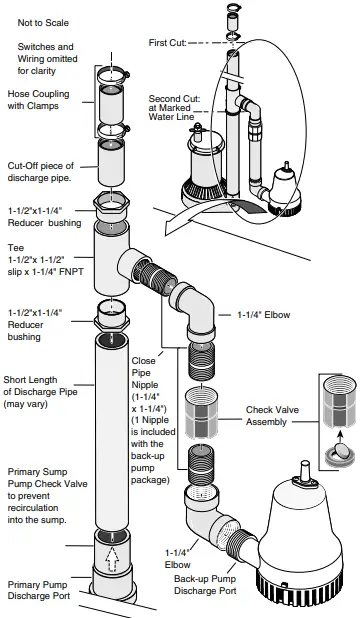 Not to Scale

Switches and Wiring omitted for clarity

Hose Coupling with Clamps

Cut-Off piece of discharge pipe.

1-1/2"x1-1/4" Reducer bushing

Tee 1-1/2"x 1-1/2" slip x 1-1/4" FNPT

1-1/2"x1-1/4" Reducer bushing

Short Length of Discharge Pipe (may vary)

Primary Sump Pump Check Valve to prevent recirculation into the sump.

Primary Pump Discharge Port

First Cut:

Second Cut: at Marked Water Line

1-1/4" Elbow

Close Pipe Nipple (1-1/4" x 1-1/4") (1 Nipple is included with the back-up pump package)

Check Valve Assembly

1-1/4" Elbow

Back-up Pump Discharge Port